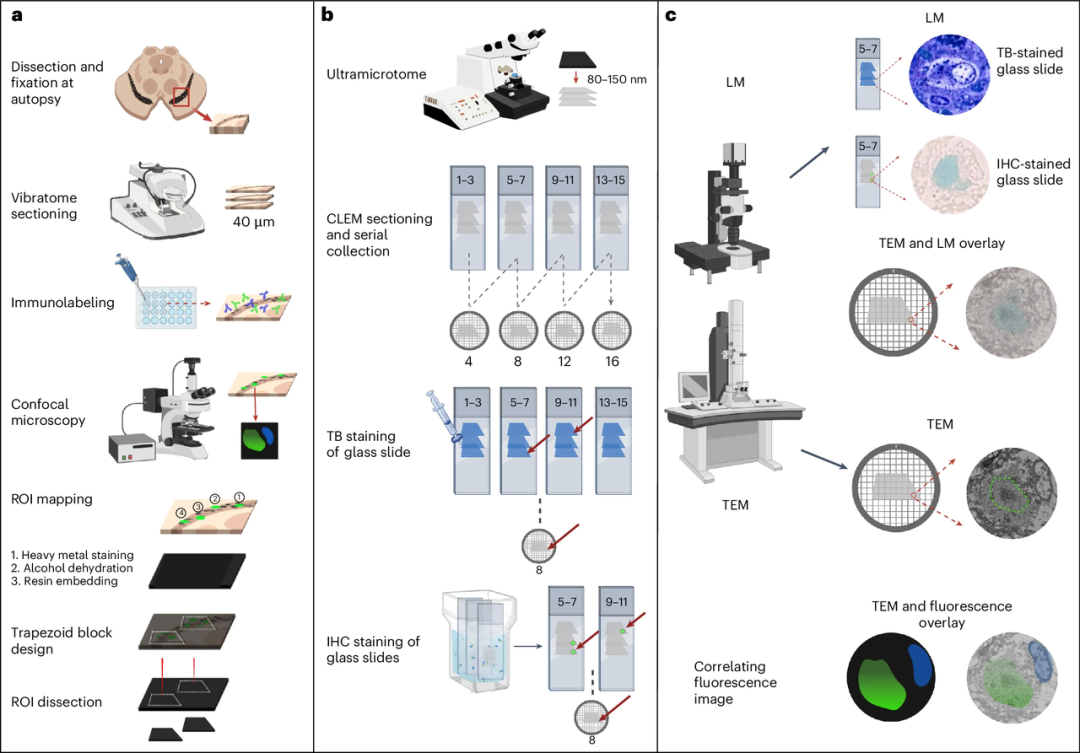 a

Dissection and fixation at autopsy

Vibratome sectioning

40 µm

Immunolabeling

Confocal microscopy

ROI mapping

4 3 2 1

1. Heavy metal staining
2. Alcohol dehydration
3. Resin embedding

Trapezoid block design

ROI dissection

b

Ultramicrotome

80–150 nm

CLEM sectioning and serial collection

1–3 5–7 9–11 13–15

4 8 12 16

TB staining of glass slide

1–3 5–7 9–11 13–15

8

IHC staining of glass slides

5–7 9–11

8

c

LM

LM

5–7

TB-stained glass slide

5–7

IHC-stained glass slide

TEM and LM overlay

TEM

TEM

TEM and fluorescence overlay

Correlating fluorescence image